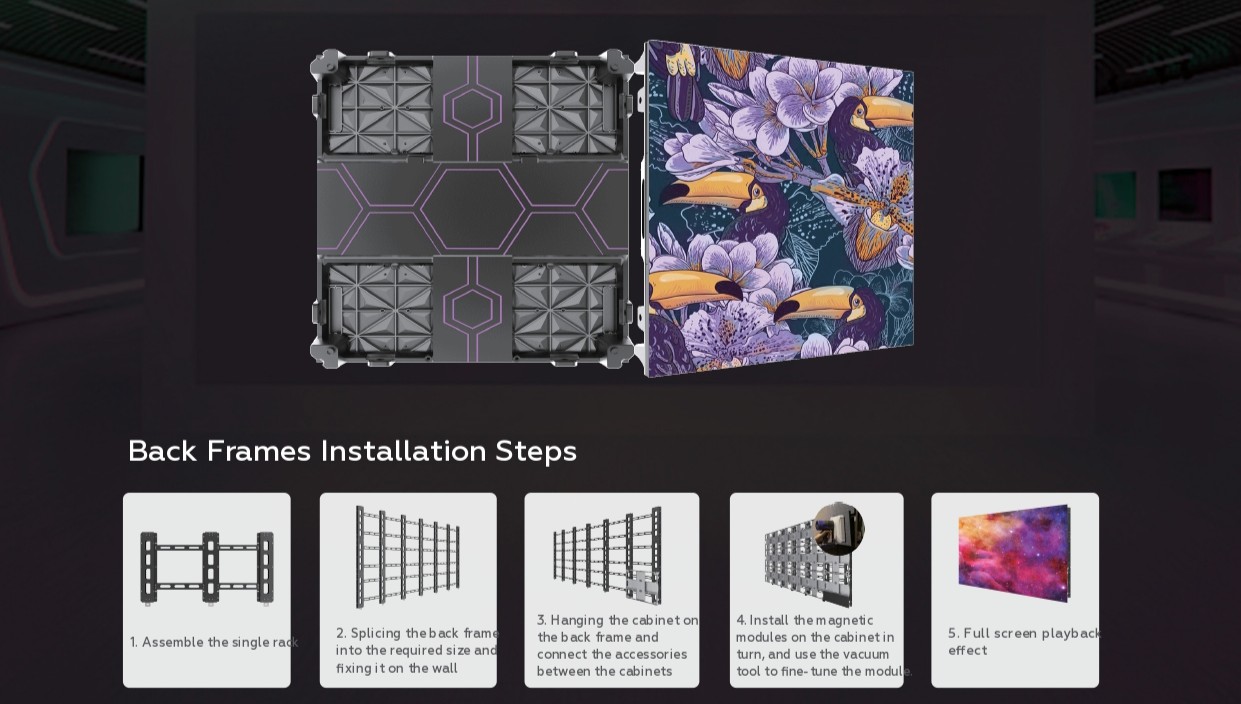 Back Frames Installation Steps

1. Assemble the single rack

2. Splicing the back frame into the required size and fixing it on the wall

3. Hanging the cabinet on the back frame and connect the accessories between the cabinets

4. Install the magnetic modules on the cabinet in turn, and use the vacuum tool to fine-tune the module.

5. Full screen playback effect